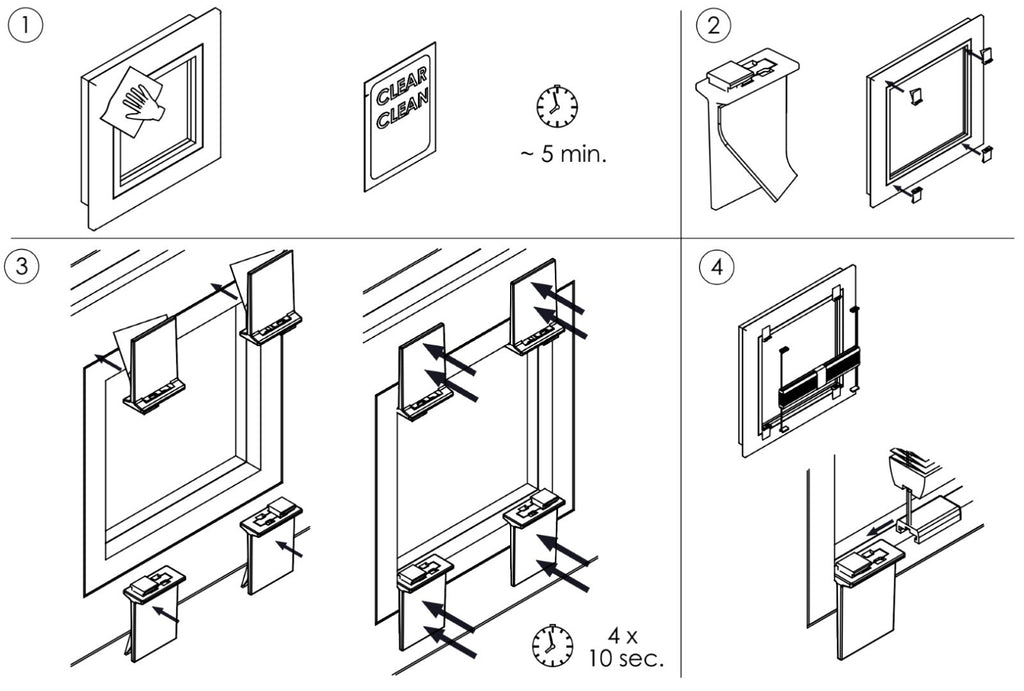 1

CLEAR CLEAN

~ 5 min.

2

3

4 x 10 sec.

4