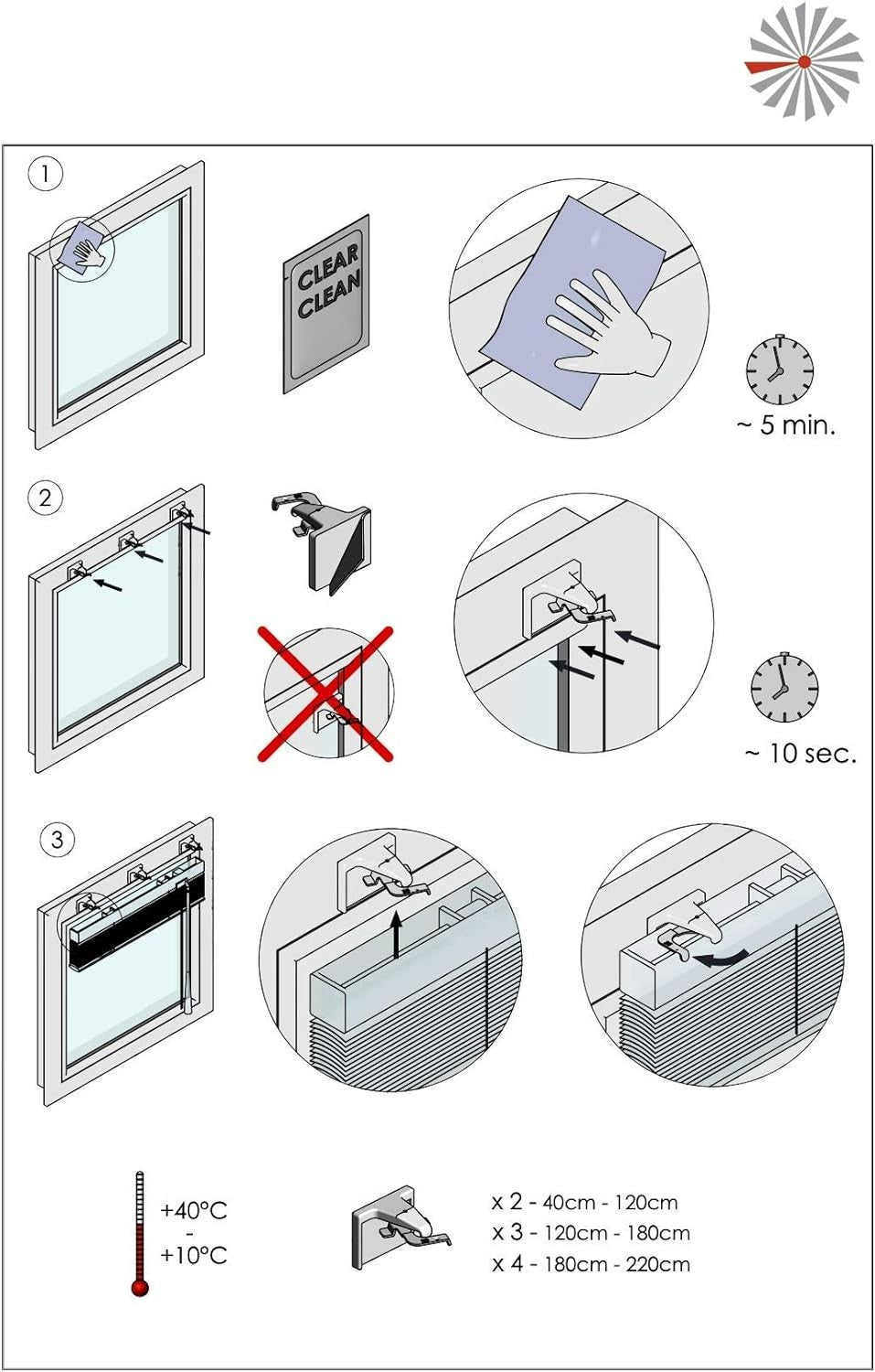 1

CLEAR CLEAN

~ 5 min.

2

~ 10 sec.

3

+40°C
-
+10°C

x 2 - 40cm - 120cm
x 3 - 120cm - 180cm
x 4 - 180cm - 220cm