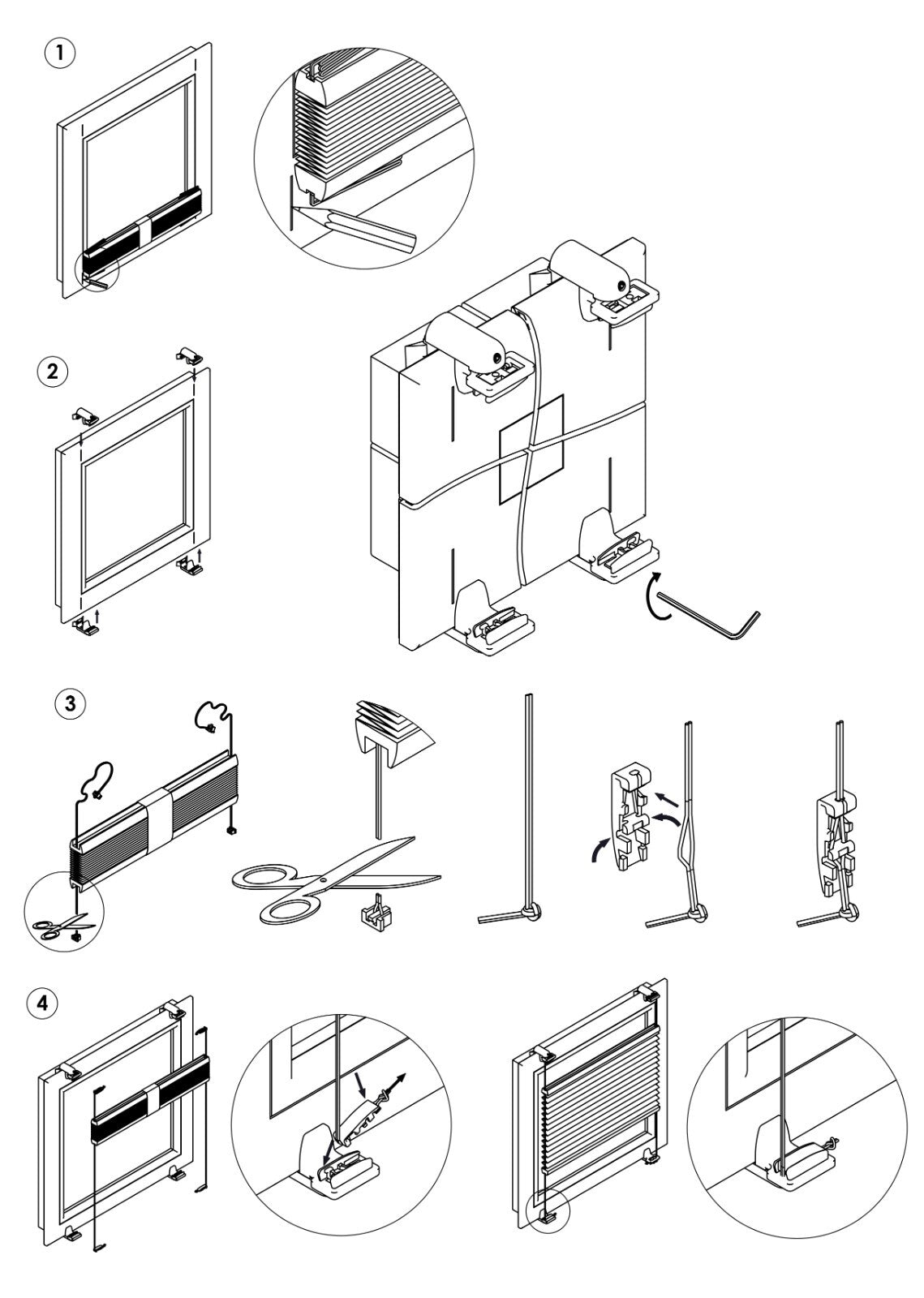 1

2

3

4